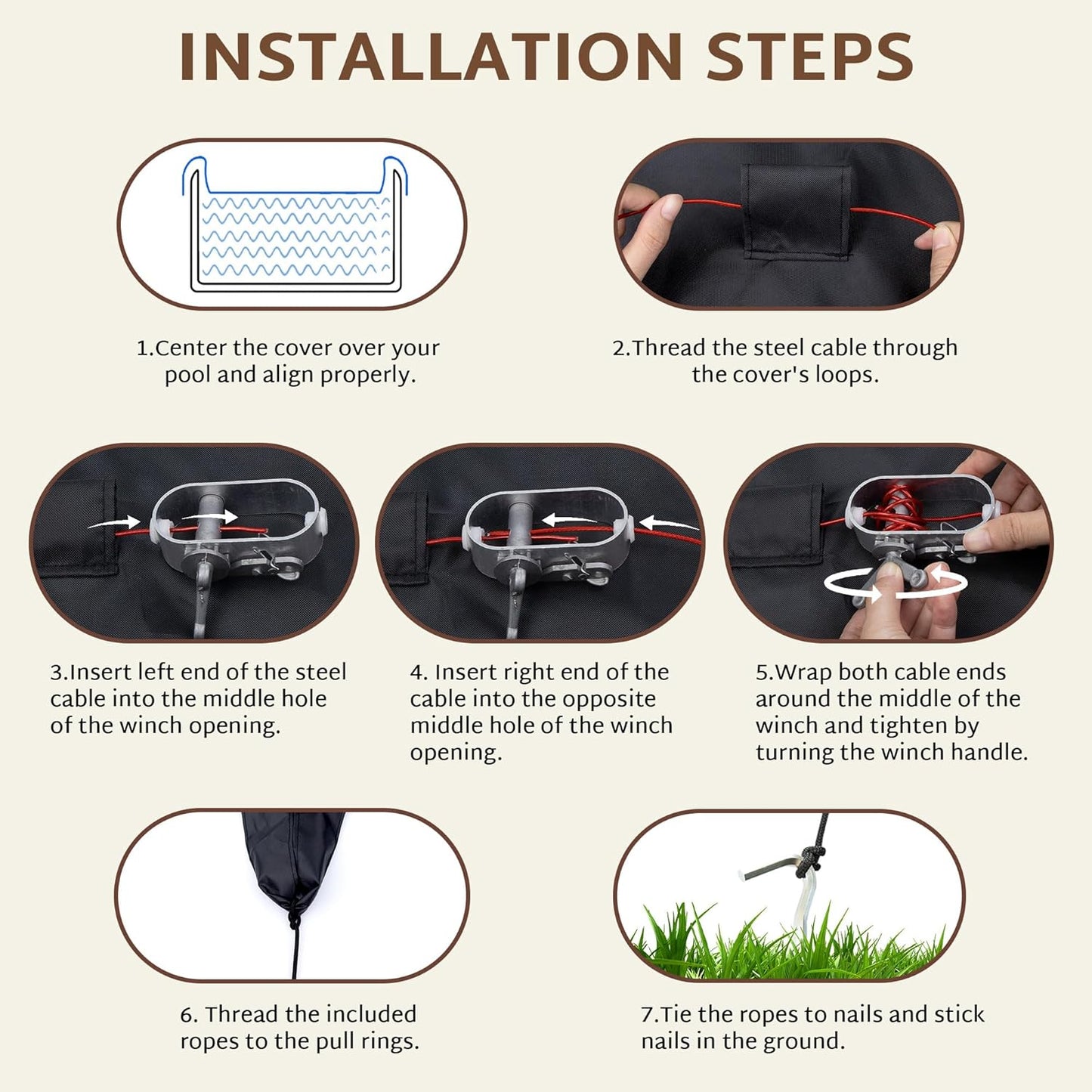 INSTALLATION STEPS

1.Center the cover over your pool and align properly.

2.Thread the steel cable through the cover's loops.

3.Insert left end of the steel cable into the middle hole of the winch opening.

4. Insert right end of the cable into the opposite middle hole of the winch opening.

5.Wrap both cable ends around the middle of the winch and tighten by turning the winch handle.

6. Thread the included ropes to the pull rings.

7.Tie the ropes to nails and stick nails in the ground.